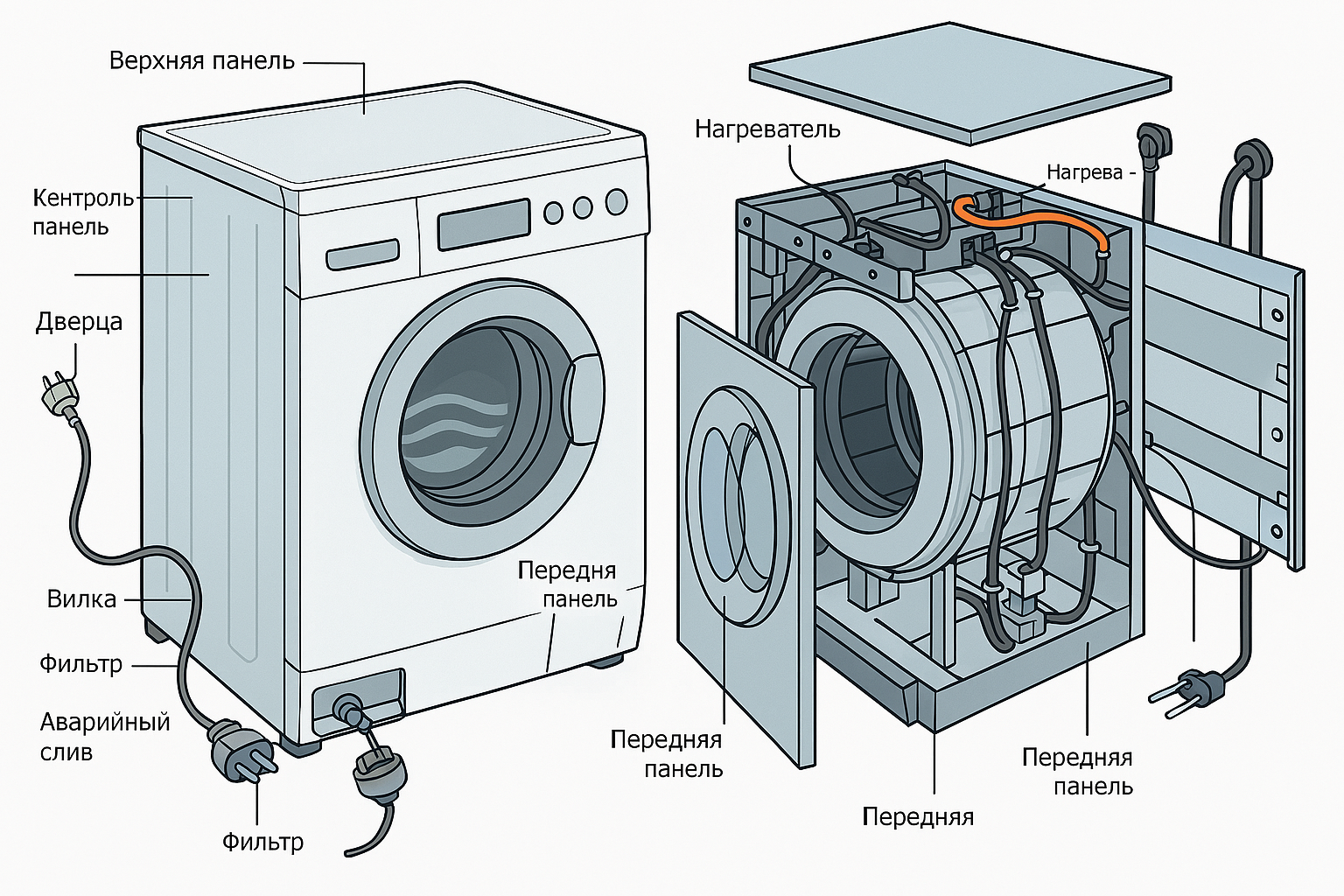 Верхняя панель

Кентроль панель

Дверца

Вилка

Фильтр

Аварийный слив

Фильтр

Передня панель

Нагреватель

Нагрева -

Передняя панель

Передняя

Передняя панель